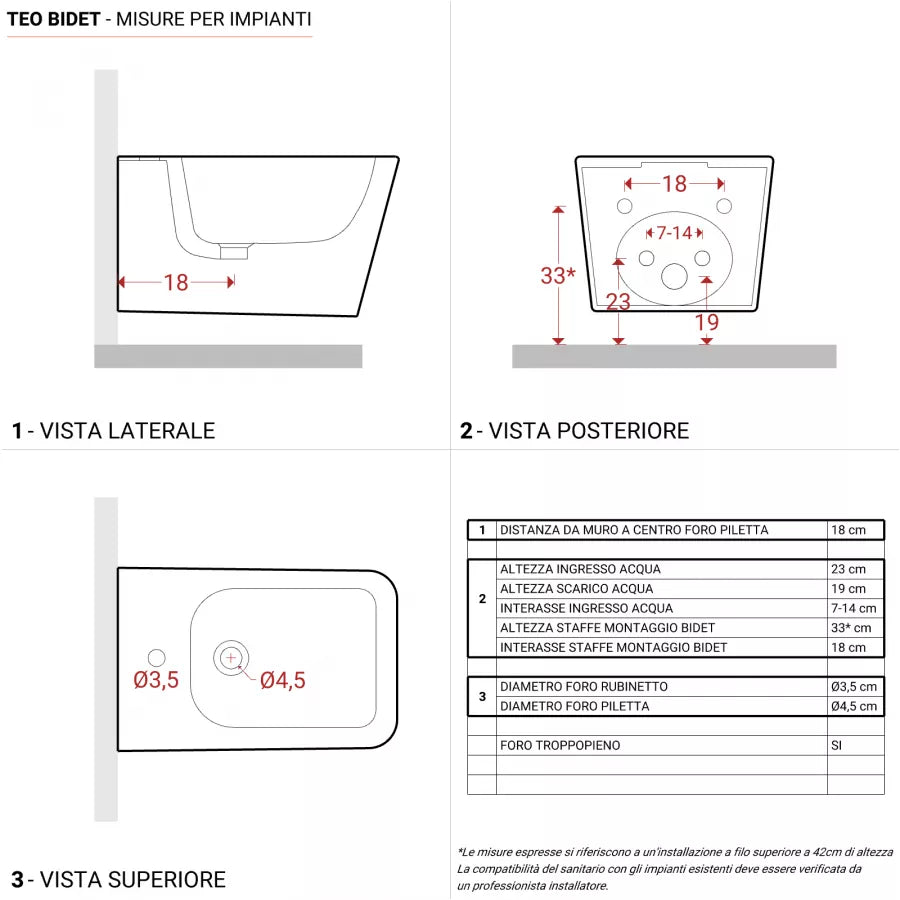 TEO BIDET - MISURE PER IMPIANTI

18

1 - VISTA LATERALE

18

7-14

33*

23

19

2 - VISTA POSTERIORE

Ø3,5

Ø4,5

3 - VISTA SUPERIORE

| | | |
|---|---|---|
| 1 | DISTANZA DA MURO A CENTRO FORO PILETTA | 18 cm |
| | | |
| 2 | ALTEZZA INGRESSO ACQUA | 23 cm |
| | ALTEZZA SCARICO ACQUA | 19 cm |
| | INTERASSE INGRESSO ACQUA | 7-14 cm |
| | ALTEZZA STAFFE MONTAGGIO BIDET | 33* cm |
| | INTERASSE STAFFE MONTAGGIO BIDET | 18 cm |
| | | |
| 3 | DIAMETRO FORO RUBINETTO | Ø3,5 cm |
| | DIAMETRO FORO PILETTA | Ø4,5 cm |
| | | |
| | FORO TROPPOPIENO | SI |
| | | |
| | | |

*Le misure espresse si riferiscono a un'installazione a filo superiore a 42cm di altezza
La compatibilità del sanitario con gli impianti esistenti deve essere verificata da un professionista installatore.