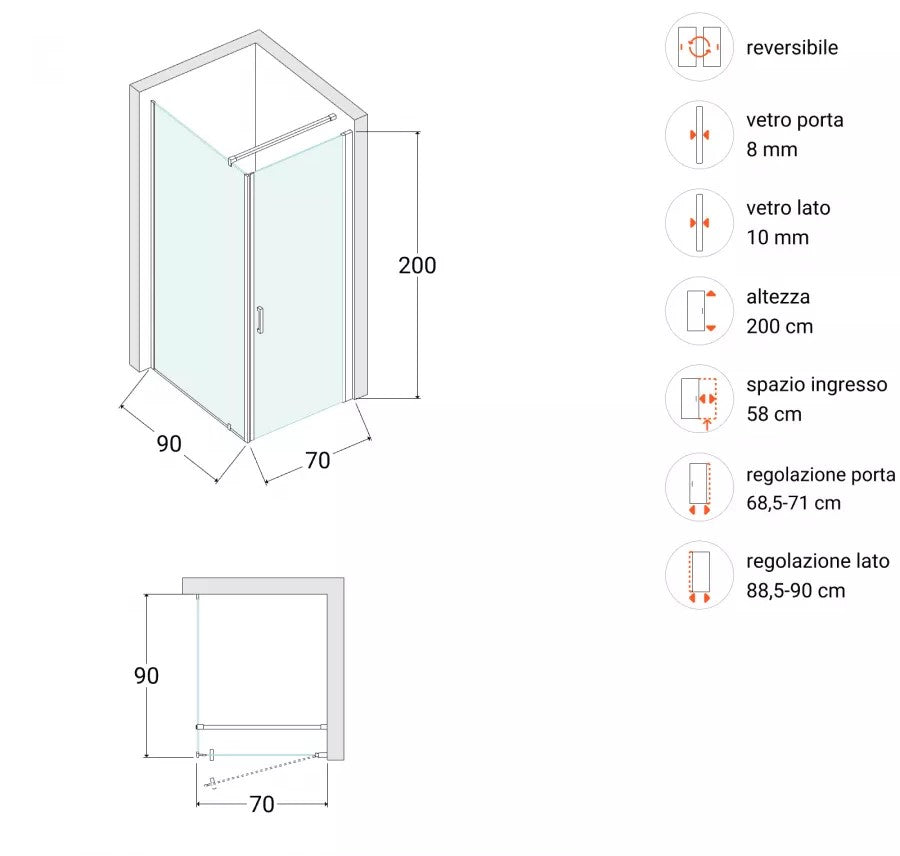 200

90

70

90

70

reversibile

vetro porta
8 mm

vetro lato
10 mm

altezza
200 cm

spazio ingresso
58 cm

regolazione porta
68,5-71 cm

regolazione lato
88,5-90 cm